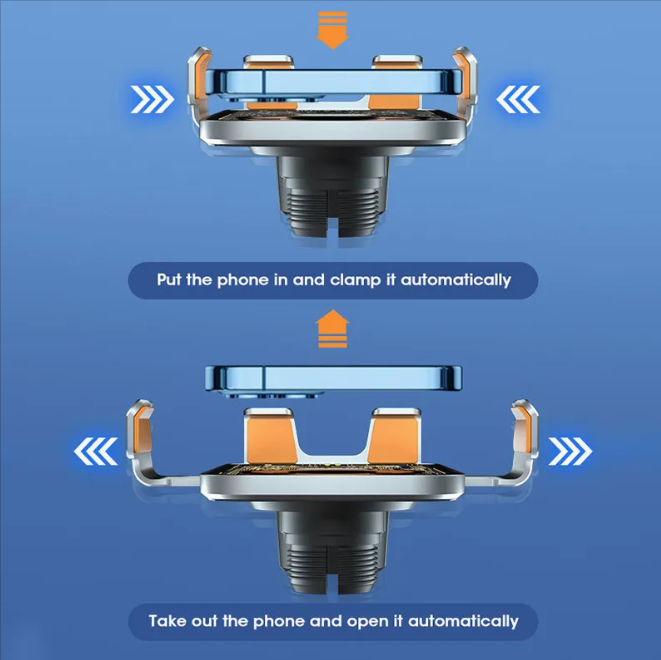 Put the phone in and clamp it automatically

Take out the phone and open it automatically